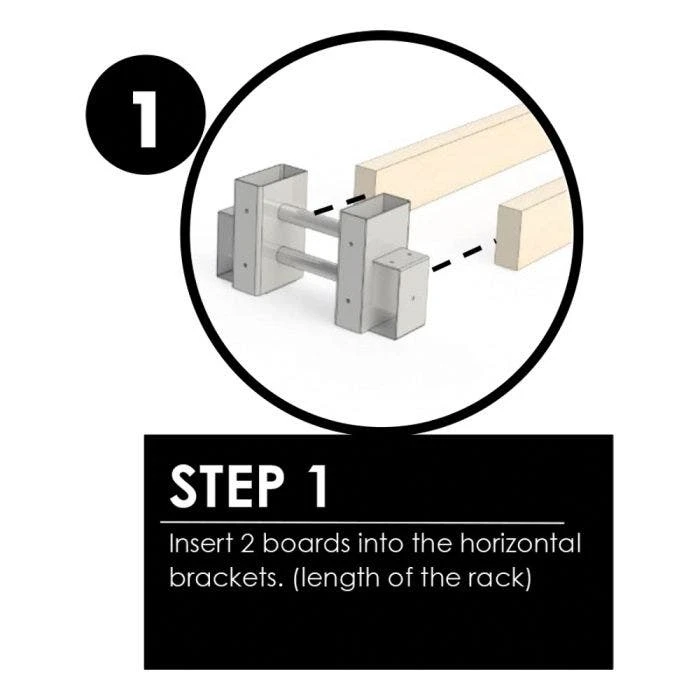 1

STEP 1

Insert 2 boards into the horizontal brackets. (length of the rack)