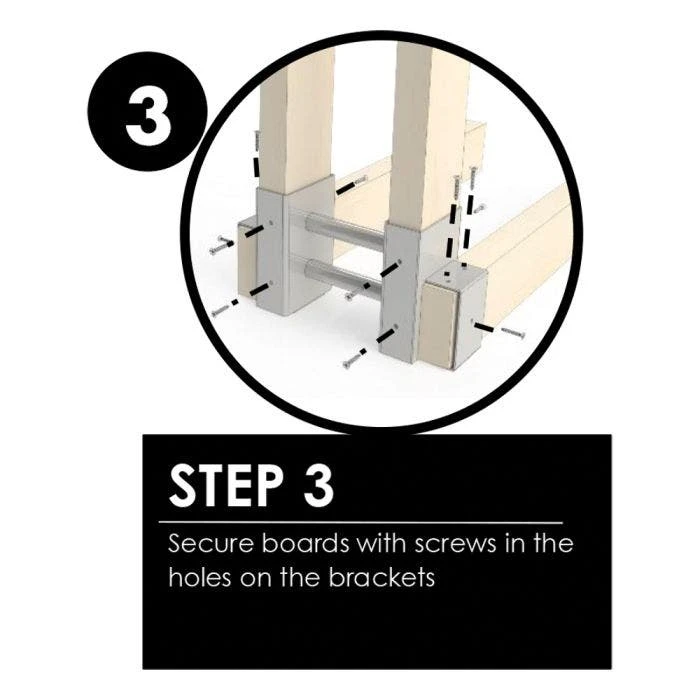 3

STEP 3

Secure boards with screws in the holes on the brackets